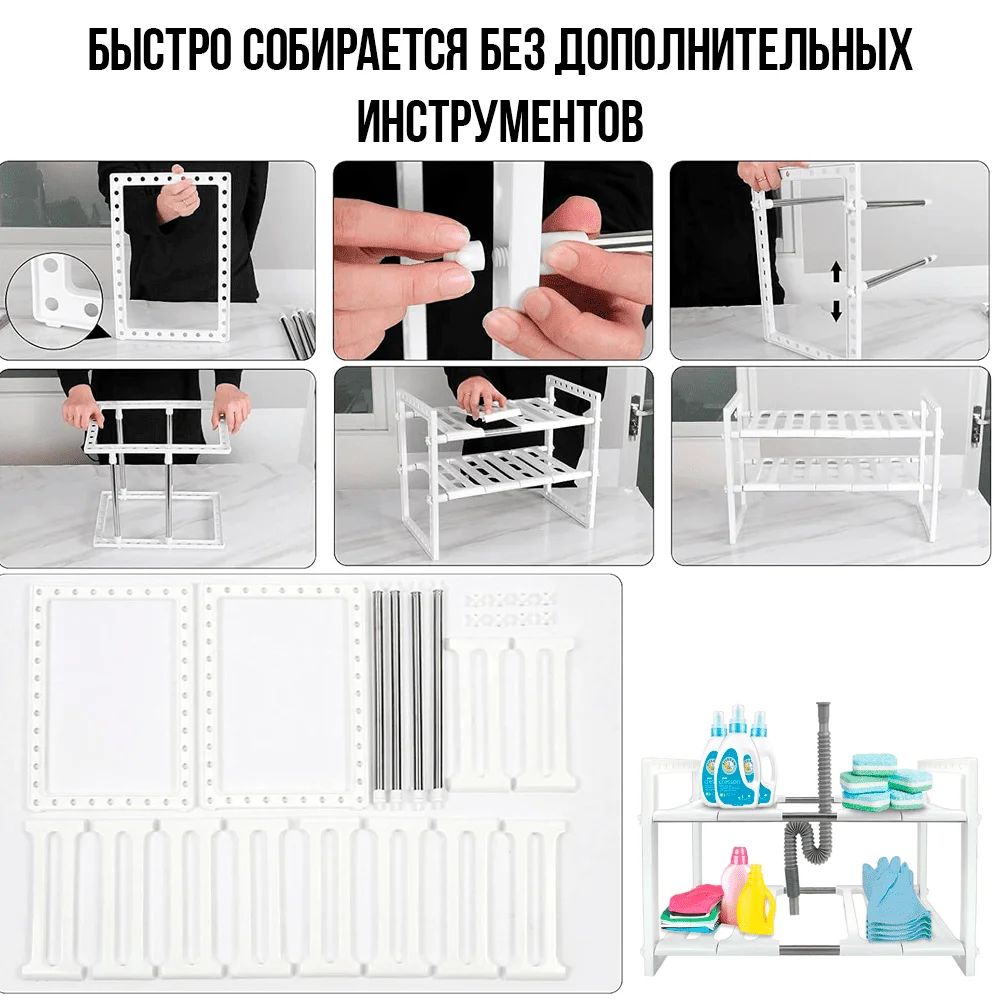 БЫСТРО СОБИРАЕТСЯ БЕЗ ДОПОЛНИТЕЛЬНЫХ ИНСТРУМЕНТОВ