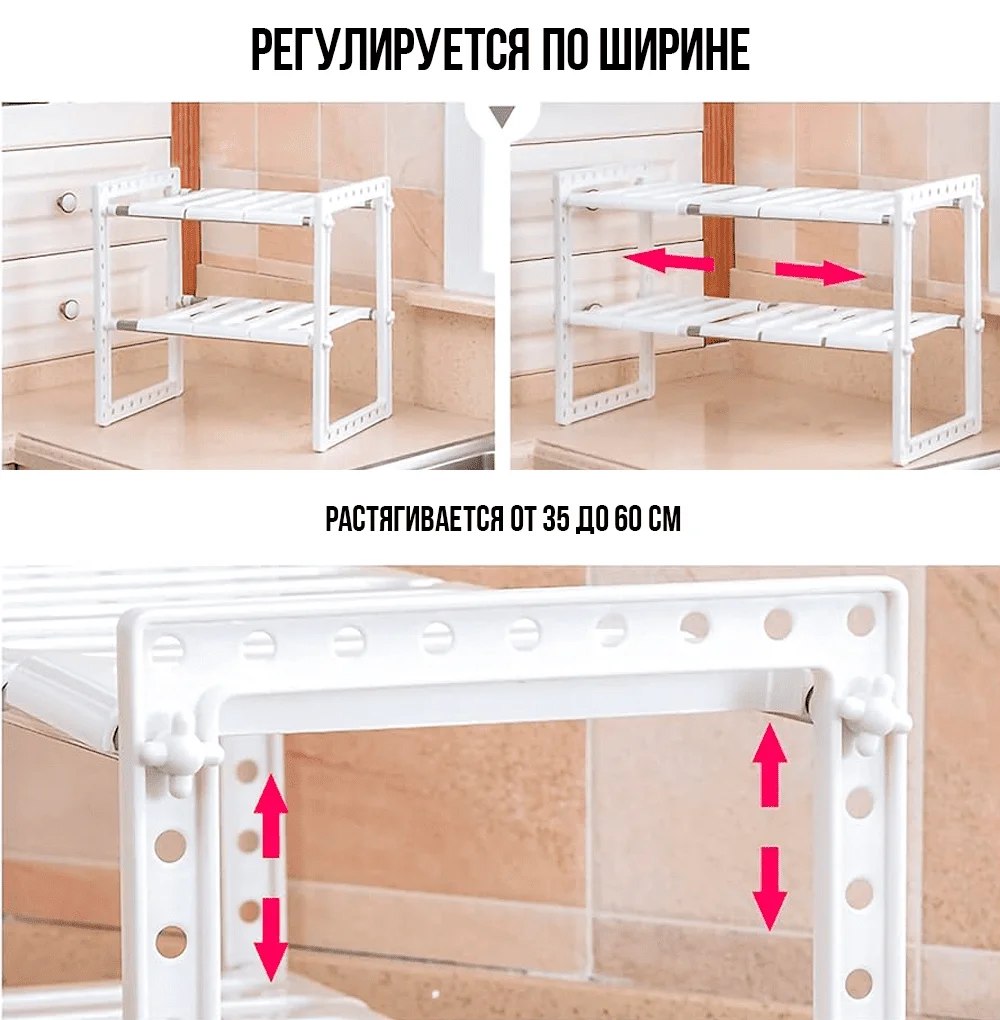 РЕГУЛИРУЕТСЯ ПО ШИРИНЕ

РАСТЯГИВАЕТСЯ ОТ 35 ДО 60 СМ